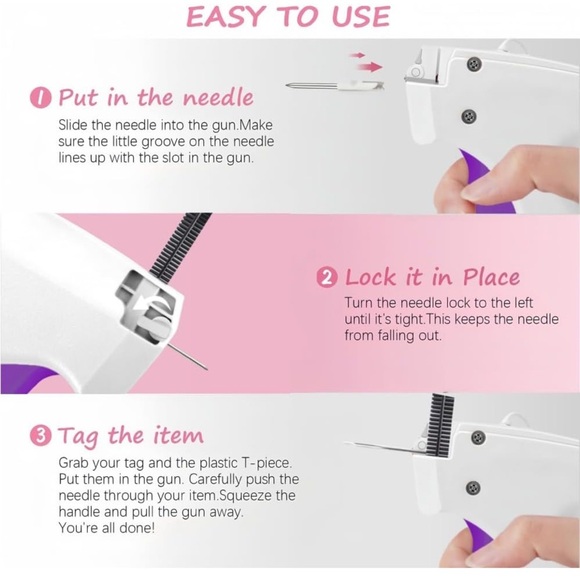 EASY TO USE

1 Put in the needle

Slide the needle into the gun.Make sure the little groove on the needle lines up with the slot in the gun.

2 Lock it in Place

Turn the needle lock to the left until it's tight.This keeps the needle from falling out.

3 Tag the item

Grab your tag and the plastic T-piece. Put them in the gun. Carefully push the needle through your item.Squeeze the handle and pull the gun away. You're all done!